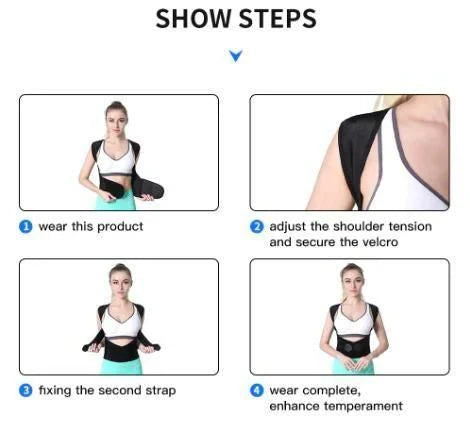 SHOW STEPS

1 wear this product

2 adjust the shoulder tension and secure the velcro

3 fixing the second strap

4 wear complete, enhance temperament